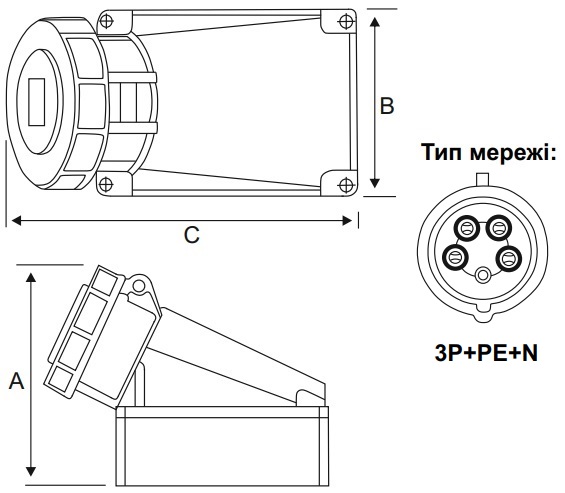 B

C

A

Тип мережі:

3P+PE+N